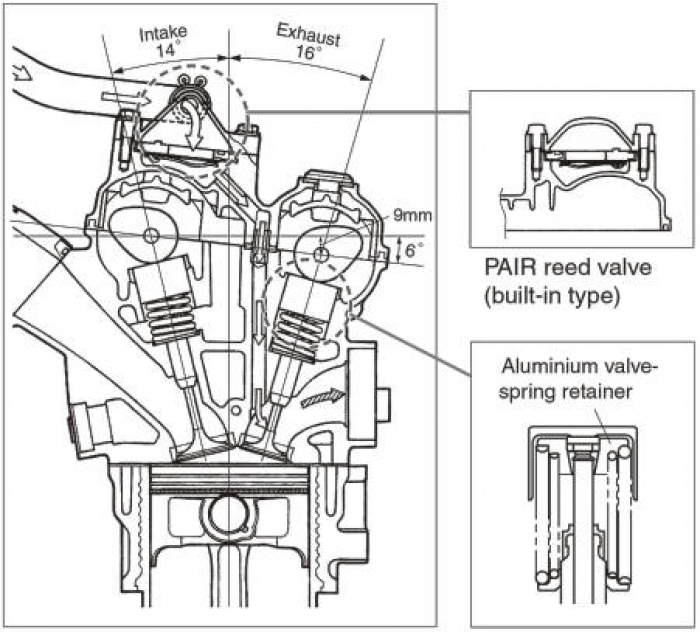 Intake
14°

Exhaust
16°

9mm

6°

PAIR reed valve
(built-in type)

Aluminium valve-spring retainer